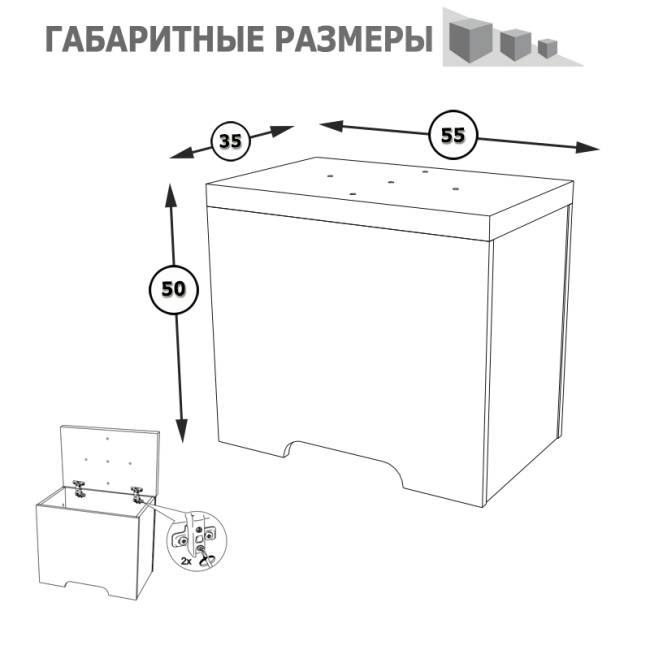 ГАБАРИТНЫЕ РАЗМЕРЫ

35

55

50

2x