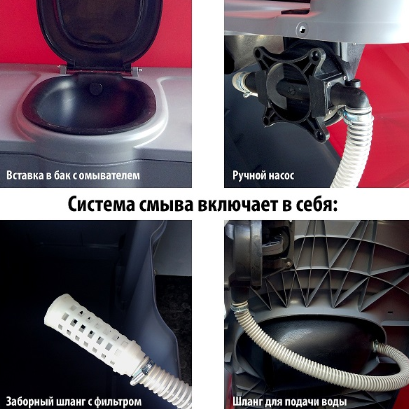 Вставка в бак с омывателем

Ручной насос

Система смыва включает в себя:

Заборный шланг с фильтром

Шланг для подачи воды