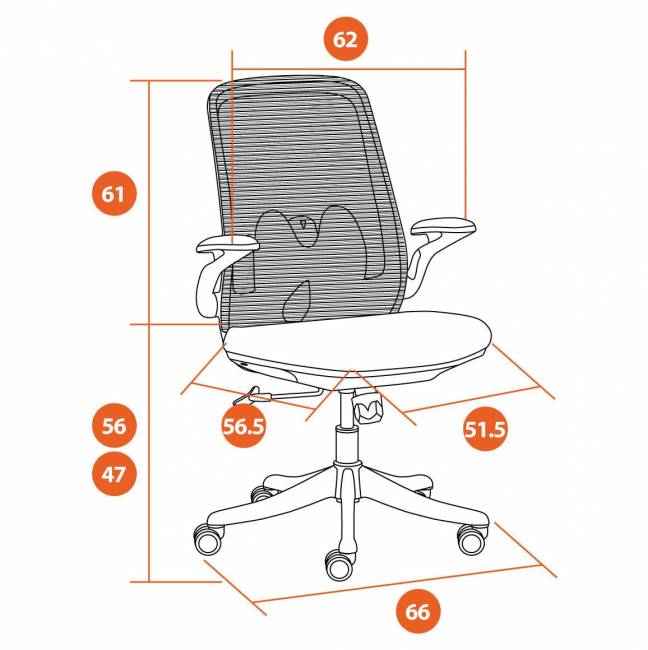 62
61
56
47
56.5
51.5
66