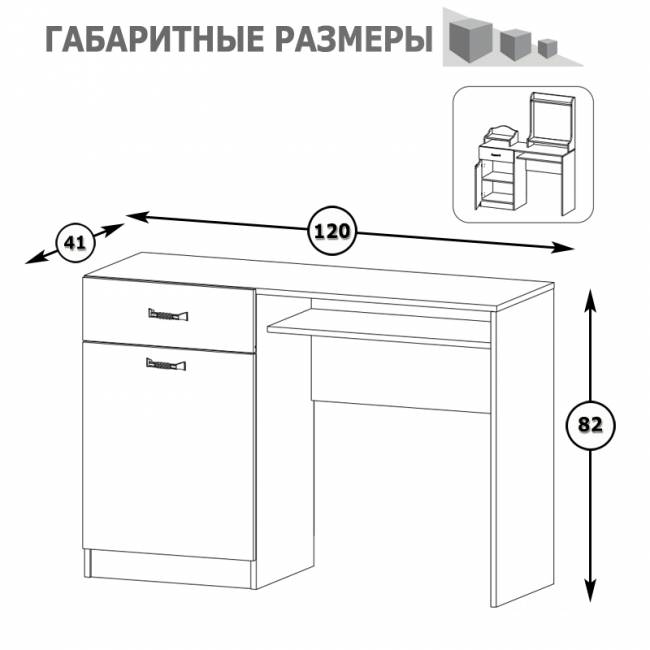 ГАБАРИТНЫЕ РАЗМЕРЫ

41

120

82