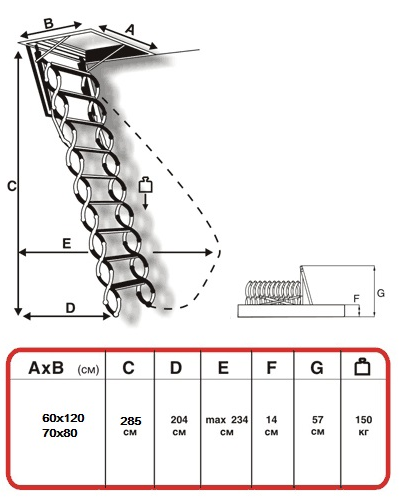 B A C E D F G

| AxB (см) | C | D | E | F | G | |
|---|---|---|---|---|---|---|
| 60x120 70x80 | 285 см | 204 см | max 234 см | 14 см | 57 см | 150 кг |